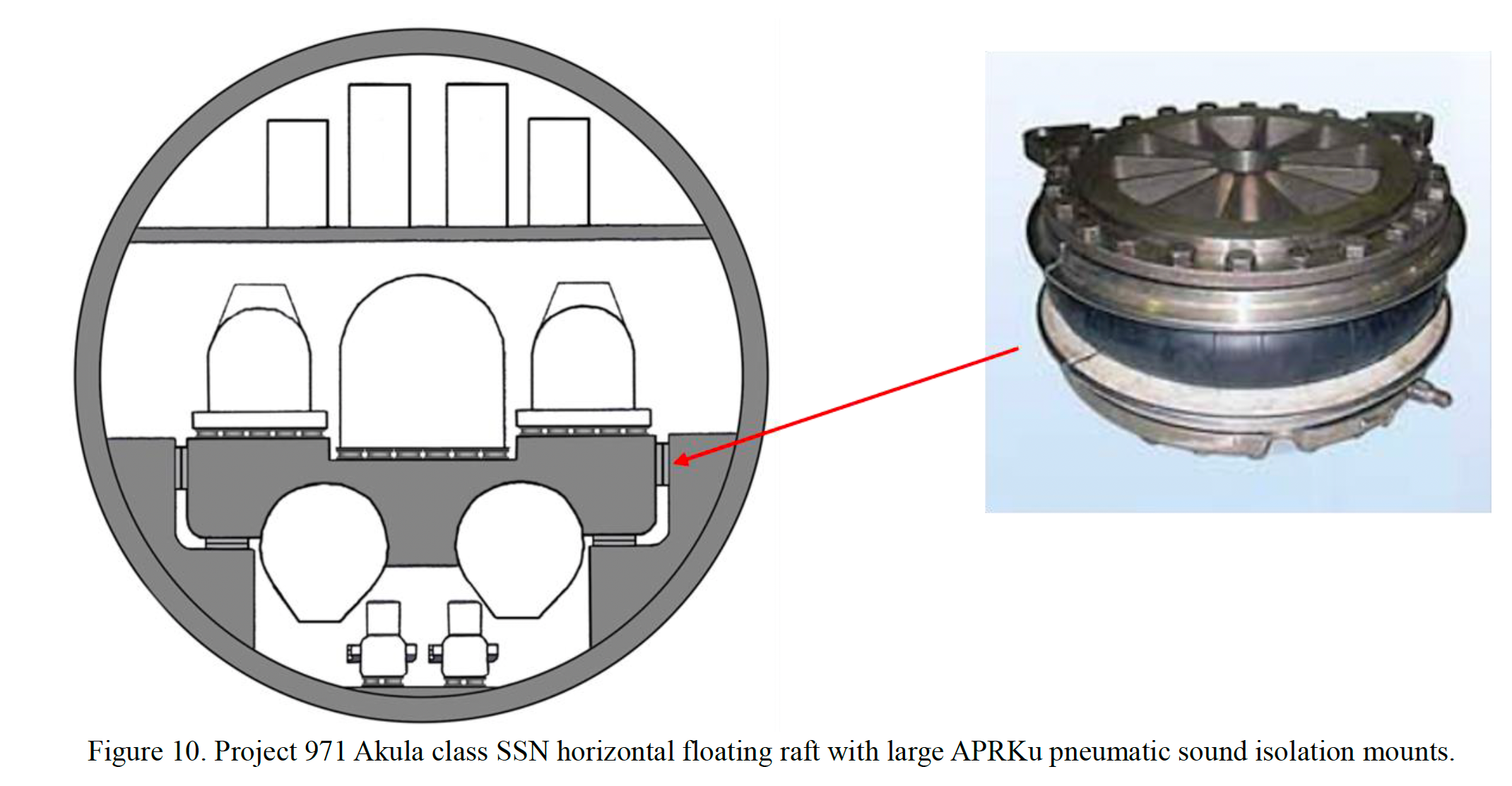 Figure 10. Project 971 Akula class SSN horizontal floating raft with large APRKu pneumatic sound isolation mounts.